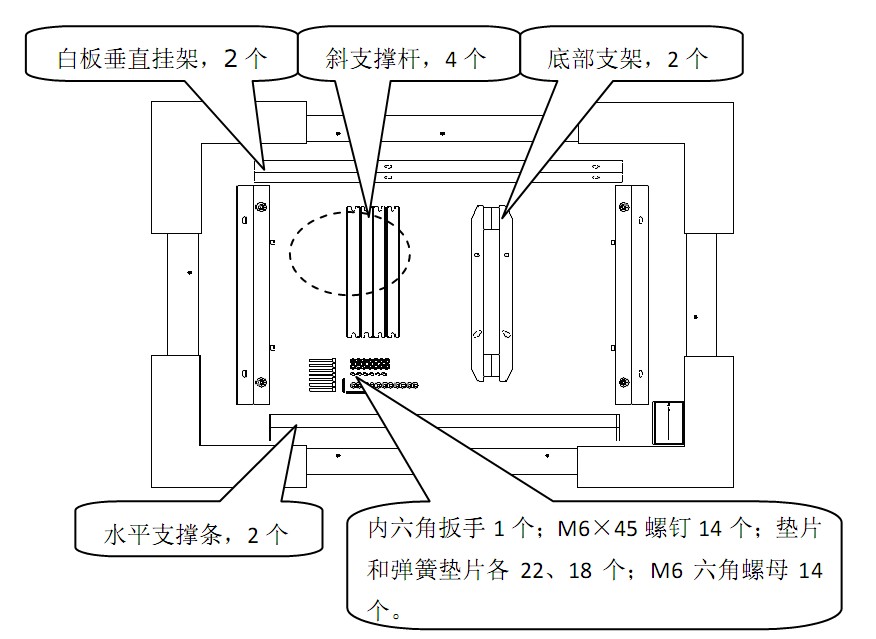 白板垂直挂架，2 个

斜支撑杆，4 个

底部支架，2 个

水平支撑条，2 个

内六角扳手 1 个；M6×45 螺钉 14 个；垫片和弹簧垫片各 22、18 个；M6 六角螺母 14 个。